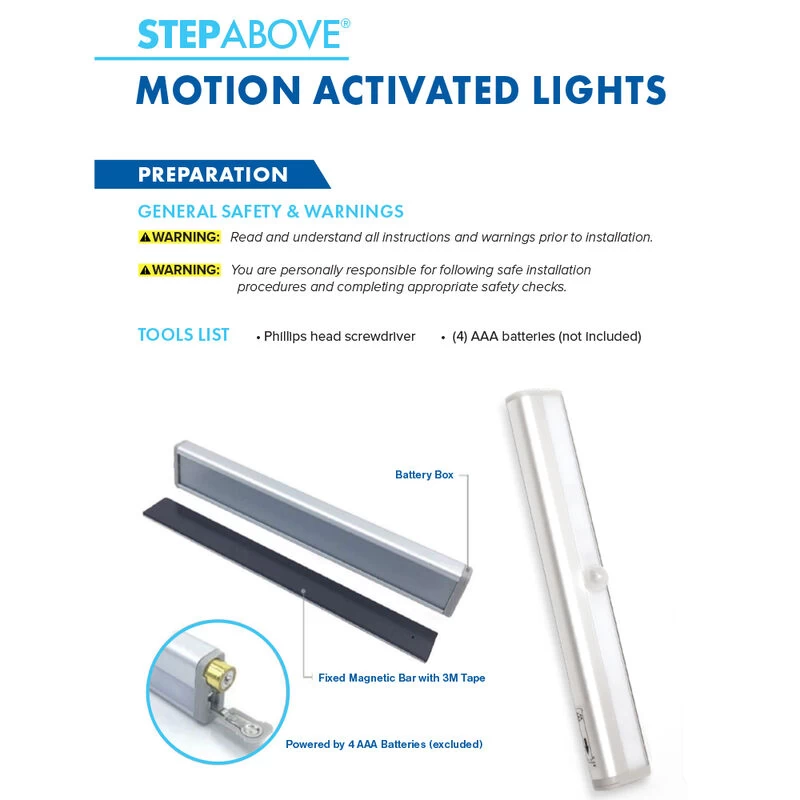 STEPABOVE®

MOTION ACTIVATED LIGHTS

PREPARATION

GENERAL SAFETY & WARNINGS

⚠WARNING: Read and understand all instructions and warnings prior to installation.

⚠WARNING: You are personally responsible for following safe installation procedures and completing appropriate safety checks.

TOOLS LIST • Phillips head screwdriver • (4) AAA batteries (not included)

Battery Box

Fixed Magnetic Bar with 3M Tape

Powered by 4 AAA Batteries (excluded)